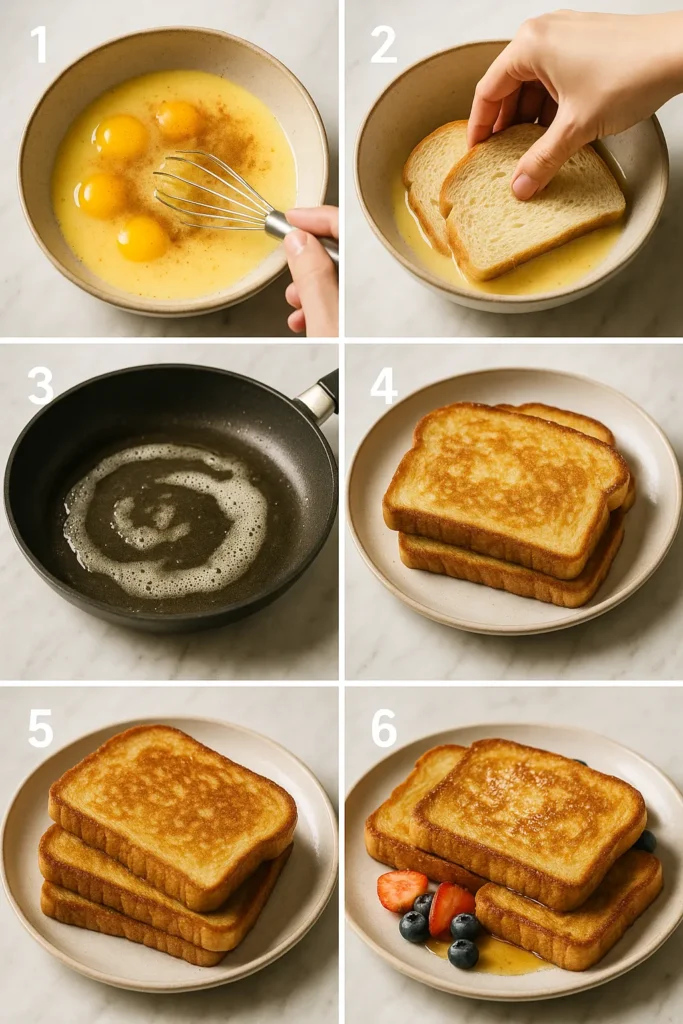 1

2

3

4

5

6